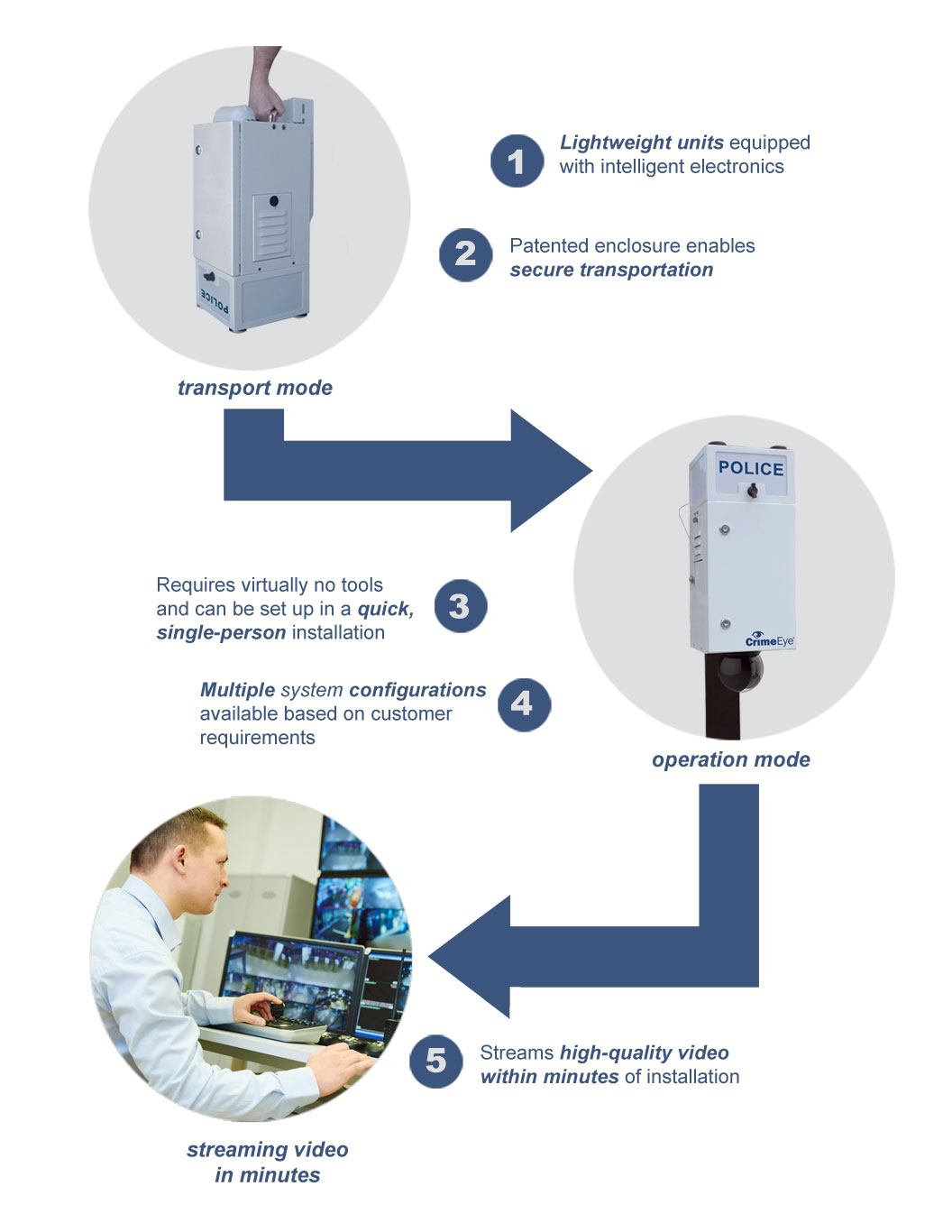 POLICE

1 Lightweight units equipped with intelligent electronics

2 Patented enclosure enables secure transportation

transport mode

POLICE

CrimeEye

Requires virtually no tools and can be set up in a quick, single-person installation 3

Multiple system configurations available based on customer requirements 4

operation mode

5 Streams high-quality video within minutes of installation

streaming video in minutes